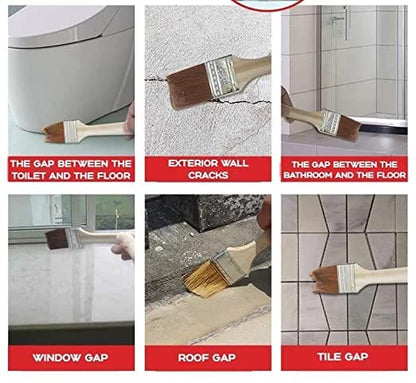 THE GAP BETWEEN THE TOILET AND THE FLOOR

EXTERIOR WALL CRACKS

THE GAP BETWEEN THE BATHROOM AND THE FLOOR

WINDOW GAP

ROOF GAP

TILE GAP